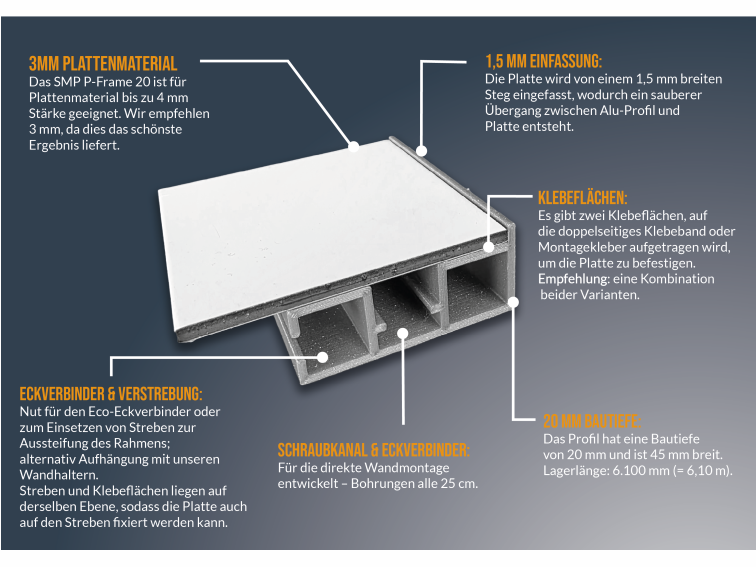 3MM PLATTENMATERIAL
Das SMP P-Frame 20 ist für Plattenmaterial bis zu 4 mm Stärke geeignet. Wir empfehlen 3 mm, da dies das schönste Ergebnis liefert.

1,5 MM EINFASSUNG:
Die Platte wird von einem 1,5 mm breiten Steg eingefasst, wodurch ein sauberer Übergang zwischen Alu-Profil und Platte entsteht.

KLEBEFLÄCHEN:
Es gibt zwei Klebeflächen, auf die doppelseitiges Klebeband oder Montagekleber aufgetragen wird, um die Platte zu befestigen.
Empfehlung: eine Kombination beider Varianten.

ECKVERBINDER & VERSTREBUNG:
Nut für den Eco-Eckverbinder oder zum Einsetzen von Streben zur Aussteifung des Rahmens; alternativ Aufhängung mit unseren Wandhaltern.
Streben und Klebeflächen liegen auf derselben Ebene, sodass die Platte auch auf den Streben fixiert werden kann.

SCHRAUBKANAL & ECKVERBINDER:
Für die direkte Wandmontage entwickelt – Bohrungen alle 25 cm.

20 MM BAUTIEFE:
Das Profil hat eine Bautiefe von 20 mm und ist 45 mm breit.
Lagerlänge: 6.100 mm (= 6,10 m).