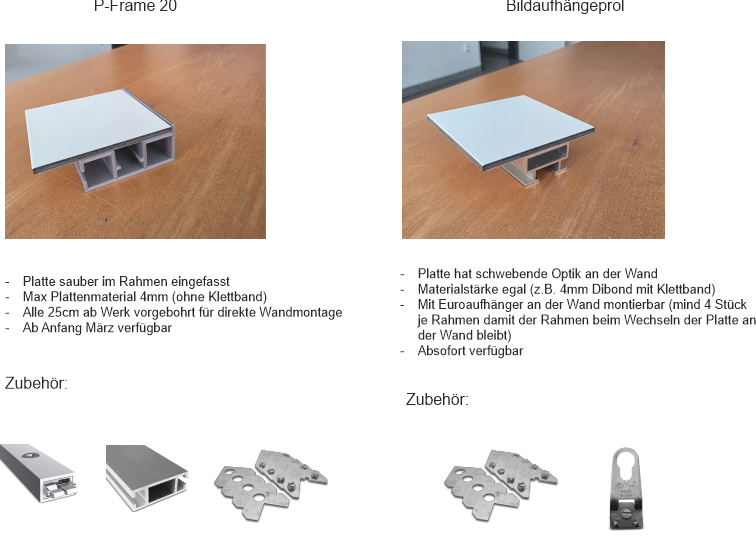 P-Frame 20

- Platte sauber im Rahmen eingefasst
- Max Plattenmaterial 4mm (ohne Klettband)
- Alle 25cm ab Werk vorgebohrt für direkte Wandmontage
- Ab Anfang März verfügbar

Zubehör:

Bildaufhängeprol

- Platte hat schwebende Optik an der Wand
- Materialstärke egal (z.B. 4mm Dibond mit Klettband)
- Mit Euroaufhänger an der Wand montierbar (mind 4 Stück je Rahmen damit der Rahmen beim Wechseln der Platte an der Wand bleibt)
- Absofort verfügbar

Zubehör: